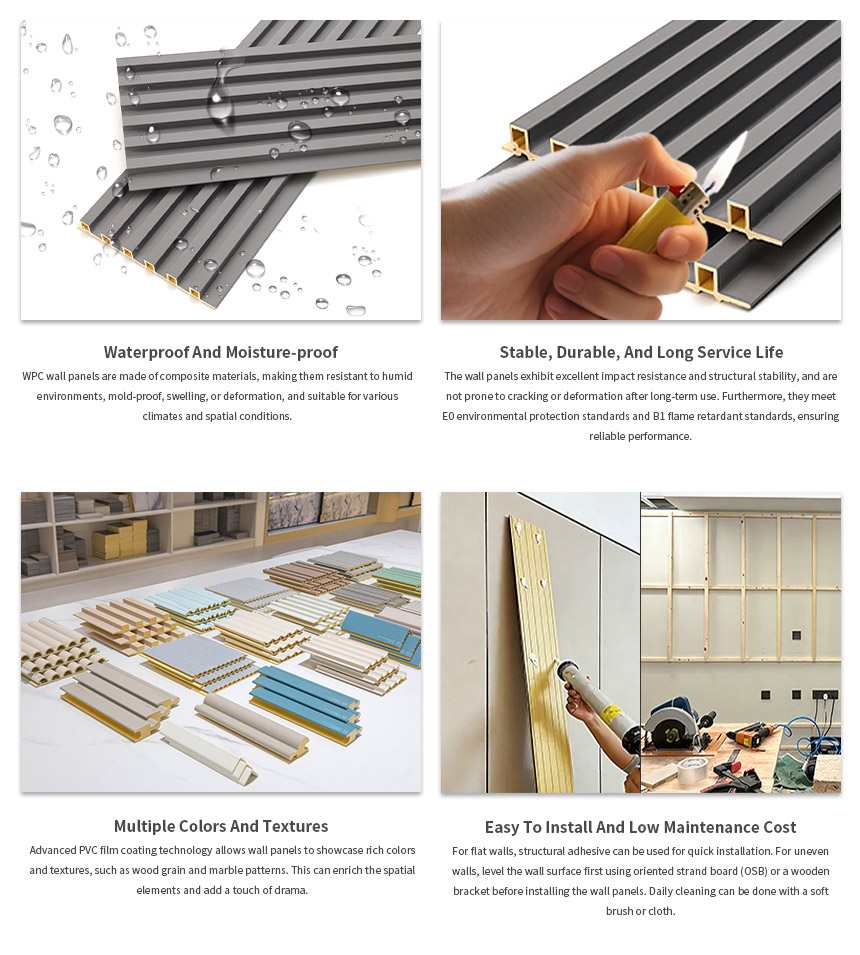 Waterproof And Moisture-proof

WPC wall panels are made of composite materials, making them resistant to humid environments, mold-proof, swelling, or deformation, and suitable for various climates and spatial conditions.

Stable, Durable, And Long Service Life

The wall panels exhibit excellent impact resistance and structural stability, and are not prone to cracking or deformation after long-term use. Furthermore, they meet E0 environmental protection standards and B1 flame retardant standards, ensuring reliable performance.

Multiple Colors And Textures

Advanced PVC film coating technology allows wall panels to showcase rich colors and textures, such as wood grain and marble patterns. This can enrich the spatial elements and add a touch of drama.

Easy To Install And Low Maintenance Cost

For flat walls, structural adhesive can be used for quick installation. For uneven walls, level the wall surface first using oriented strand board (OSB) or a wooden bracket before installing the wall panels. Daily cleaning can be done with a soft brush or cloth.