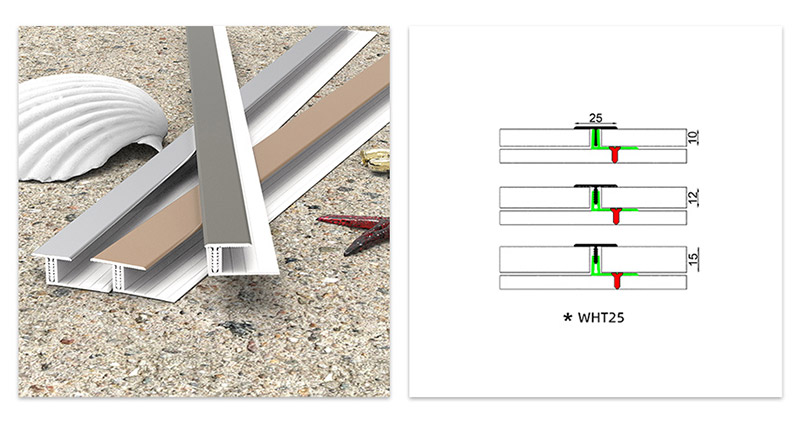 25

10

12

15

* WHT25