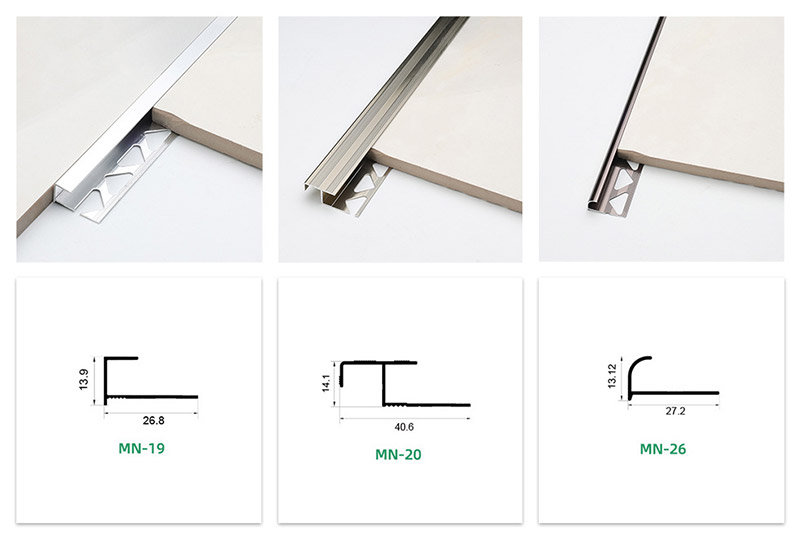 13.9
26.8
MN-19

14.1
40.6
MN-20

13.12
27.2
MN-26