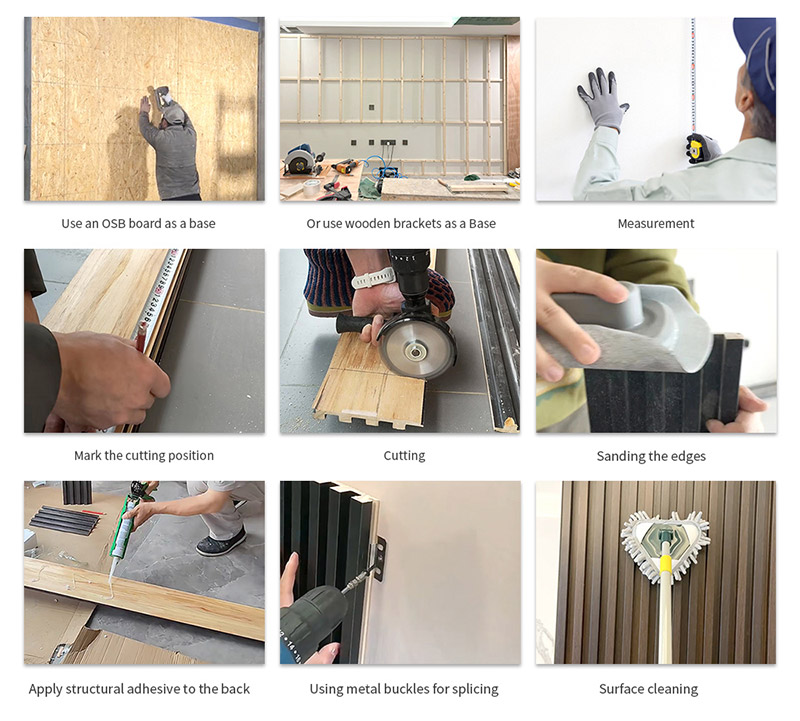 Use an OSB board as a base

Or use wooden brackets as a Base

Measurement

Mark the cutting position

Cutting

Sanding the edges

Apply structural adhesive to the back

Using metal buckles for splicing

Surface cleaning