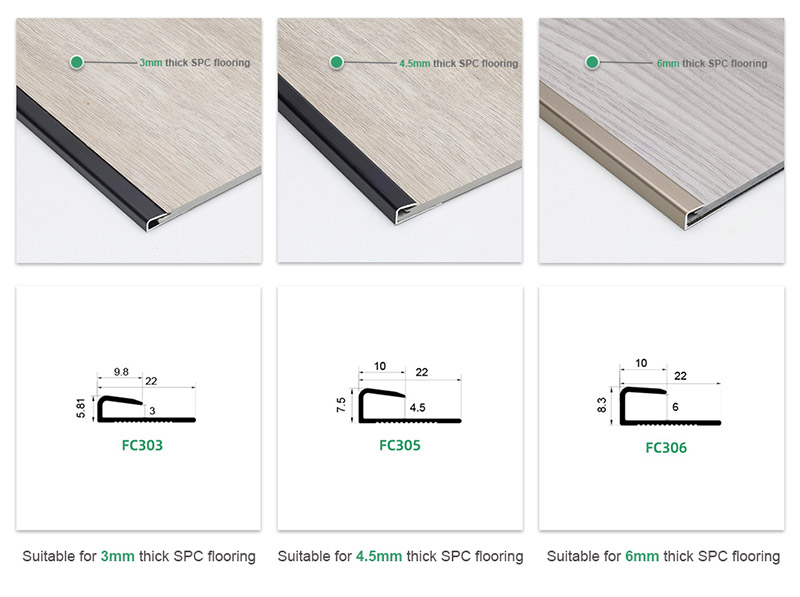 3mm thick SPC flooring

4.5mm thick SPC flooring

6mm thick SPC flooring

9.8
22
5.81
3
FC303

10
22
7.5
4.5
FC305

10
22
8.3
6
FC306

Suitable for 3mm thick SPC flooring

Suitable for 4.5mm thick SPC flooring

Suitable for 6mm thick SPC flooring