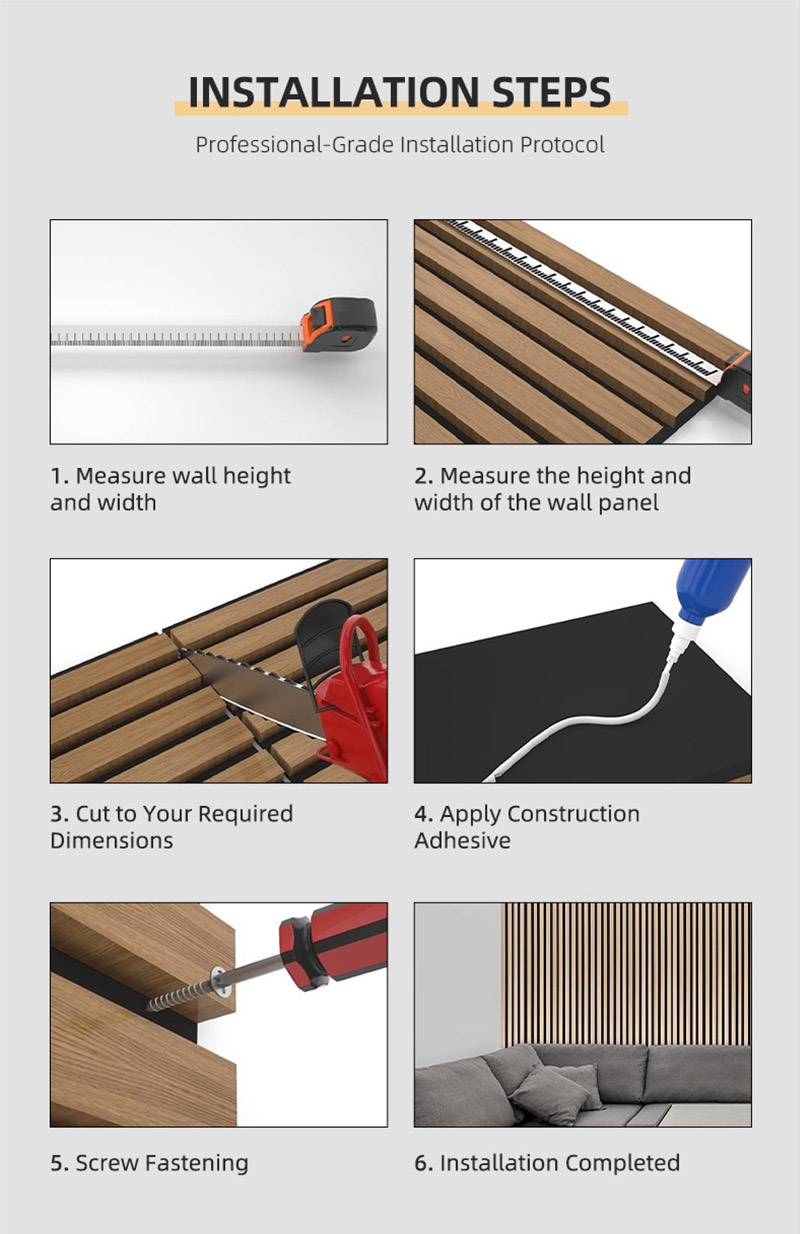 INSTALLATION STEPS

Professional-Grade Installation Protocol

1. Measure wall height and width

2. Measure the height and width of the wall panel

3. Cut to Your Required Dimensions

4. Apply Construction Adhesive

5. Screw Fastening

6. Installation Completed