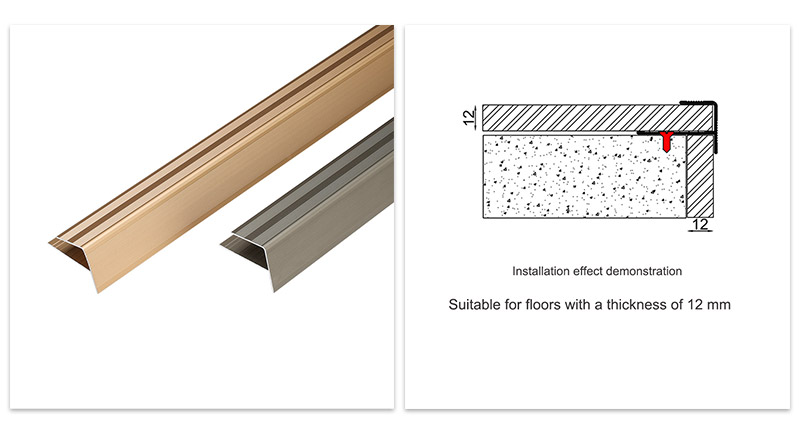 12

12

Installation effect demonstration

Suitable for floors with a thickness of 12 mm