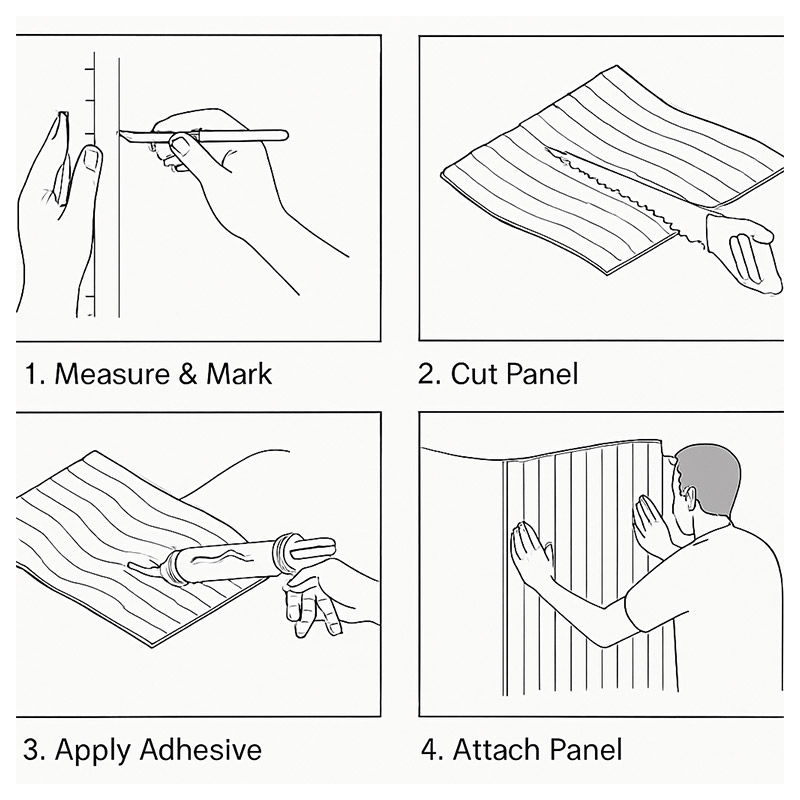 1. Measure & Mark

2. Cut Panel

3. Apply Adhesive

4. Attach Panel