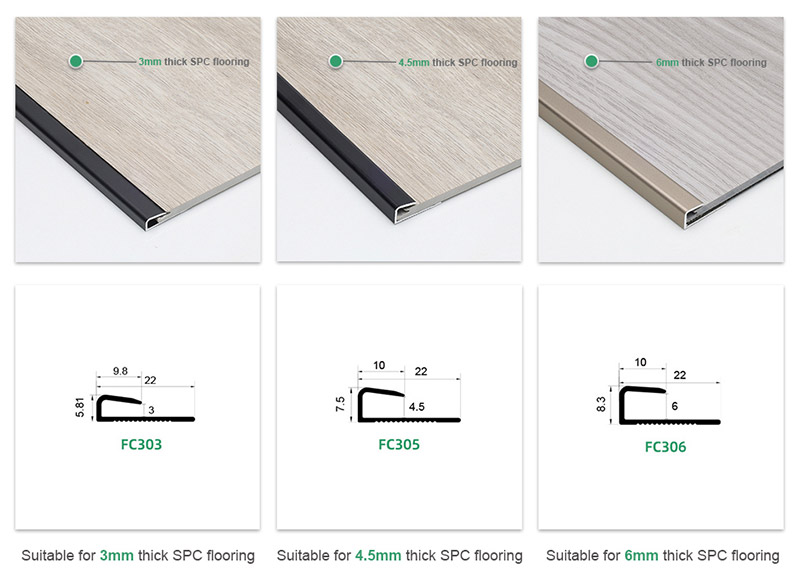 3mm thick SPC flooring

4.5mm thick SPC flooring

6mm thick SPC flooring

9.8
22
5.81
3
FC303

10
22
7.5
4.5
FC305

10
22
8.3
6
FC306

Suitable for 3mm thick SPC flooring

Suitable for 4.5mm thick SPC flooring

Suitable for 6mm thick SPC flooring